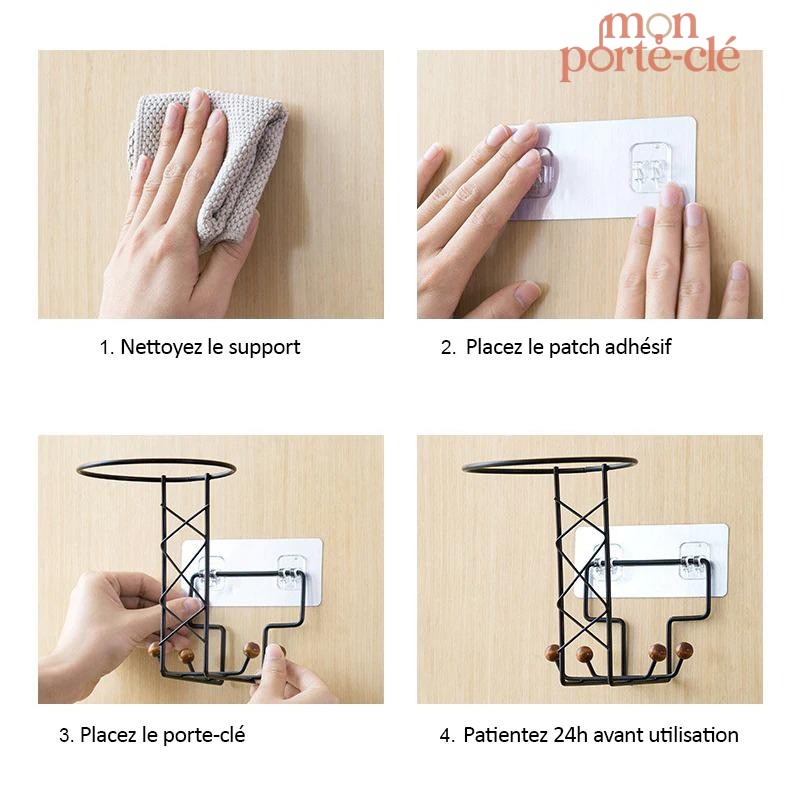 mon porte-clé

1. Nettoyez le support

2. Placez le patch adhésif

3. Placez le porte-clé

4. Patientez 24h avant utilisation