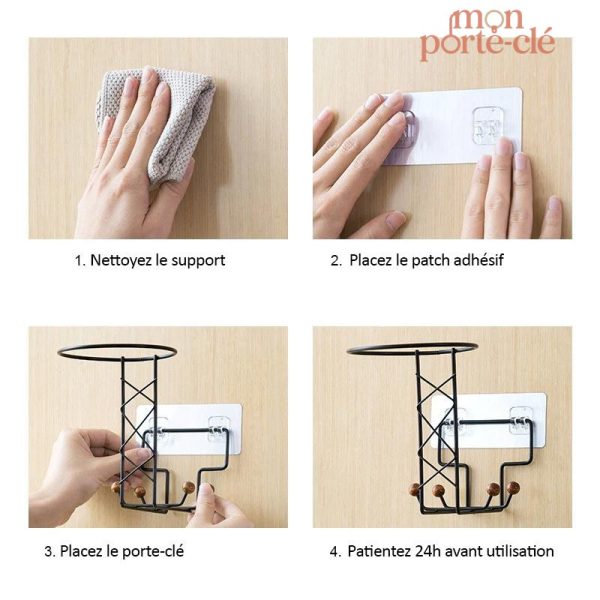 mon porte-clé

1. Nettoyez le support

2. Placez le patch adhésif

3. Placez le porte-clé

4. Patientez 24h avant utilisation