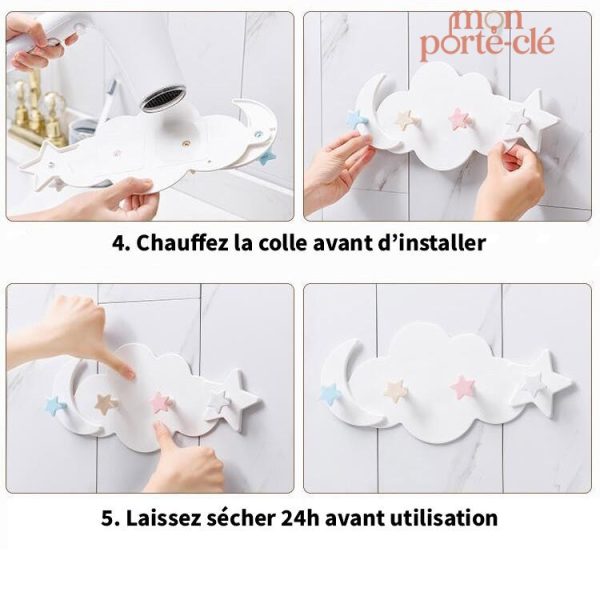 mon porte-clé

4. Chauffez la colle avant d'installer

5. Laissez sécher 24h avant utilisation