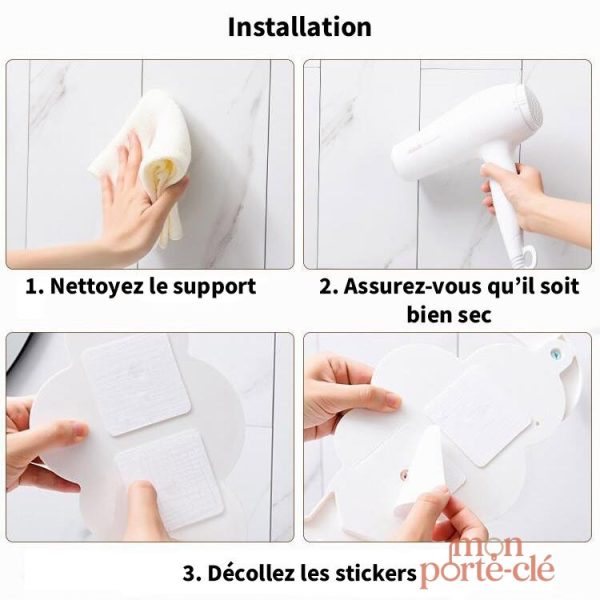 Installation

1. Nettoyez le support

2. Assurez-vous qu'il soit bien sec

3. Décollez les stickers

mon porte-clé