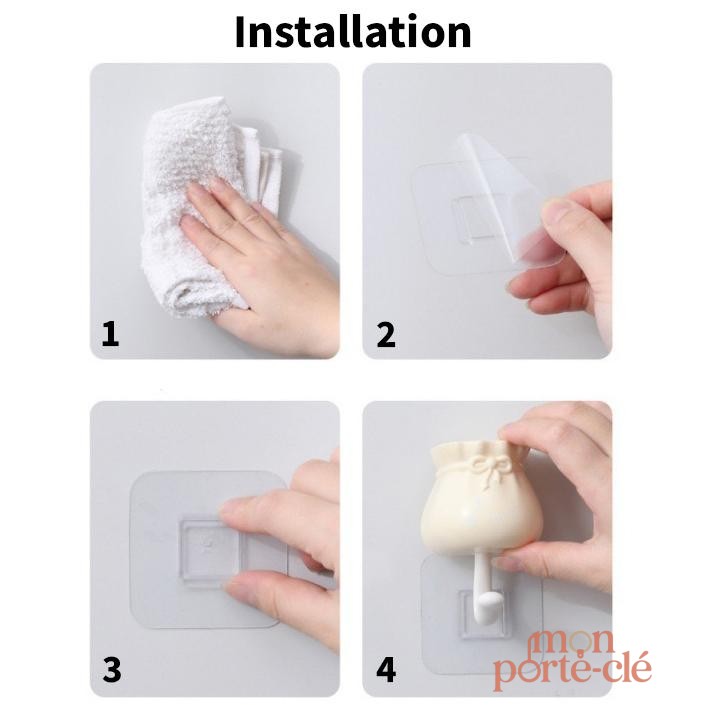 Installation

1

2

3

4

mon porte-clé