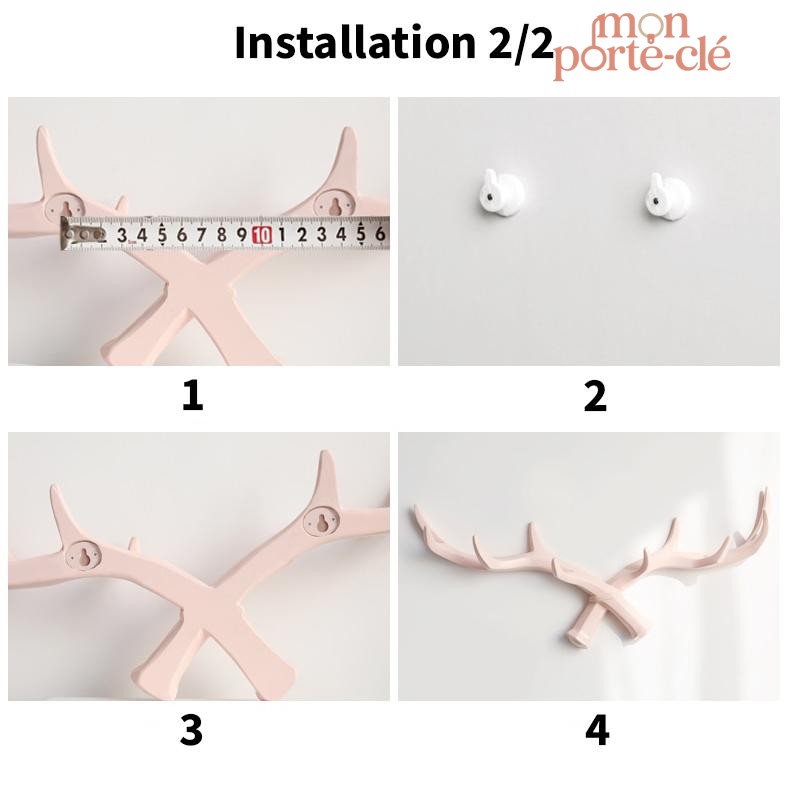 Installation 2/2

mon porte-clé

3 4 5 6 7 8 9 10 1 2 3 4 5 6

1

2

3

4