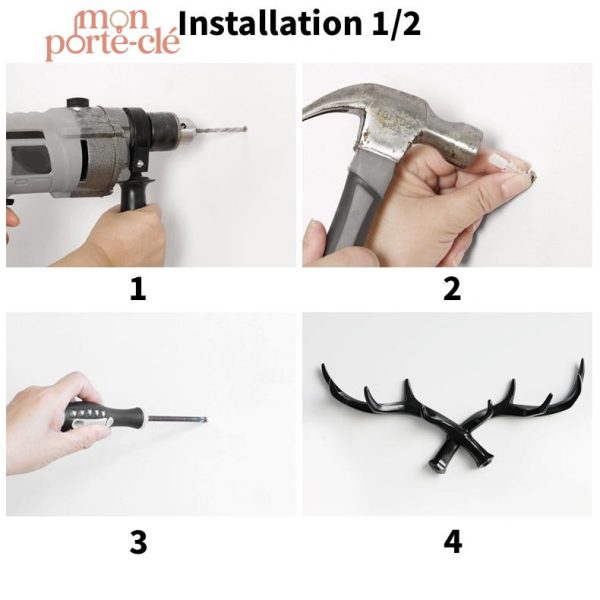 mon porte-clé Installation 1/2

1

2

3

4