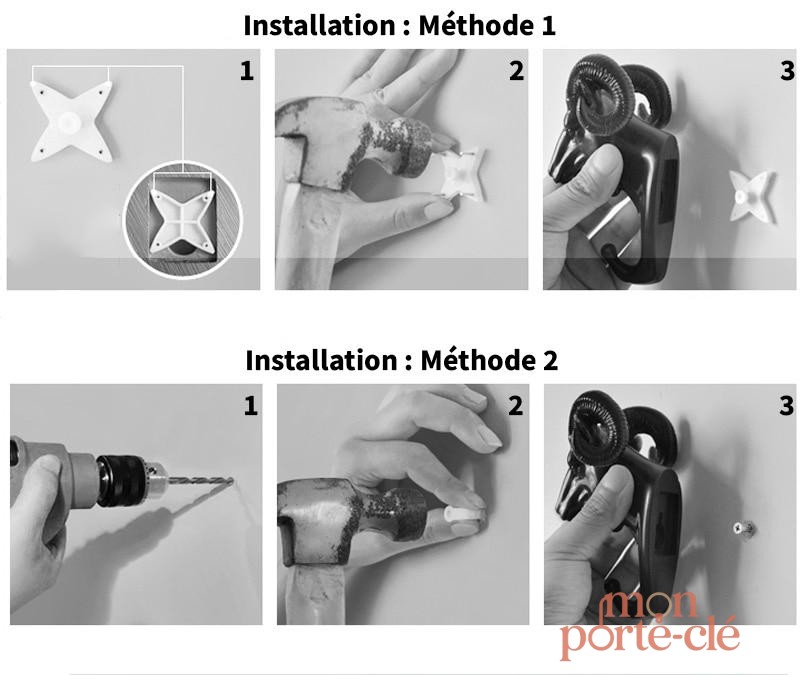 Installation : Méthode 1

1

2

3

Installation : Méthode 2

1

2

3

mon
porte-clé